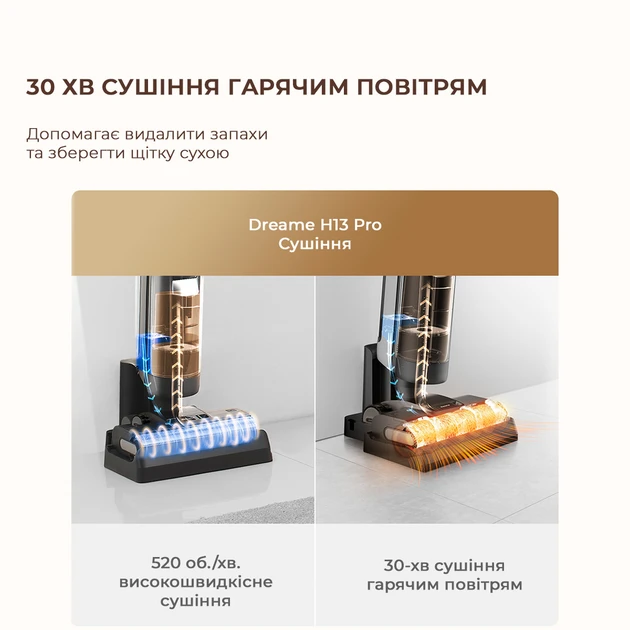 30 ХВ СУШІННЯ ГАРЯЧИМ ПОВІТРЯМ

Допомагає видалити запахи та зберегти щітку сухою

Dreame H13 Pro
Сушіння

520 об./хв. високошвидкісне сушіння

30-хв сушіння гарячим повітрям