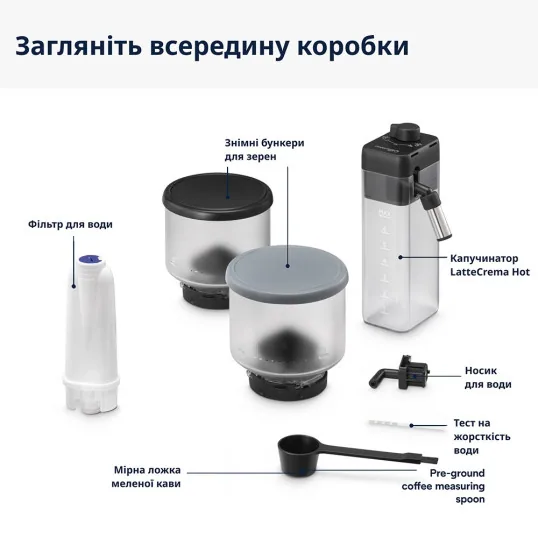 Загляніть всередину коробки

Знімні бункери для зерен

Фільтр для води

Капучинатор LatteCrema Hot

Носик для води

Тест на жорсткість води

Мірна ложка меленої кави

Pre-ground coffee measuring spoon