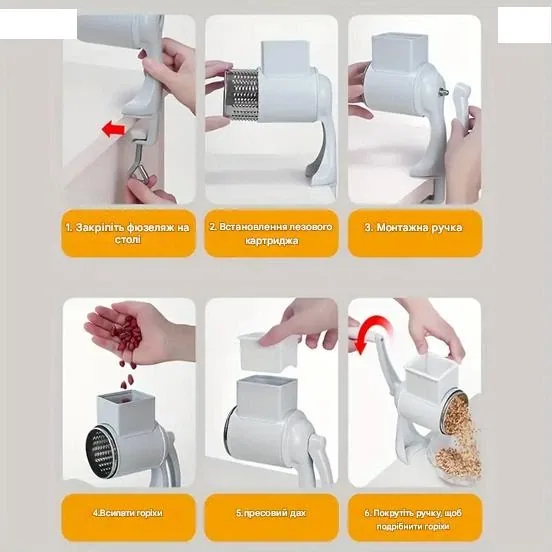 1. Закріпіть фюзеляж на столі

2. Встановлення лезового картриджа

3. Монтажна ручка

4.Всипати горіхи

5.пресовий дах

6. Покрутіть ручку, щоб подрібнити горіхи